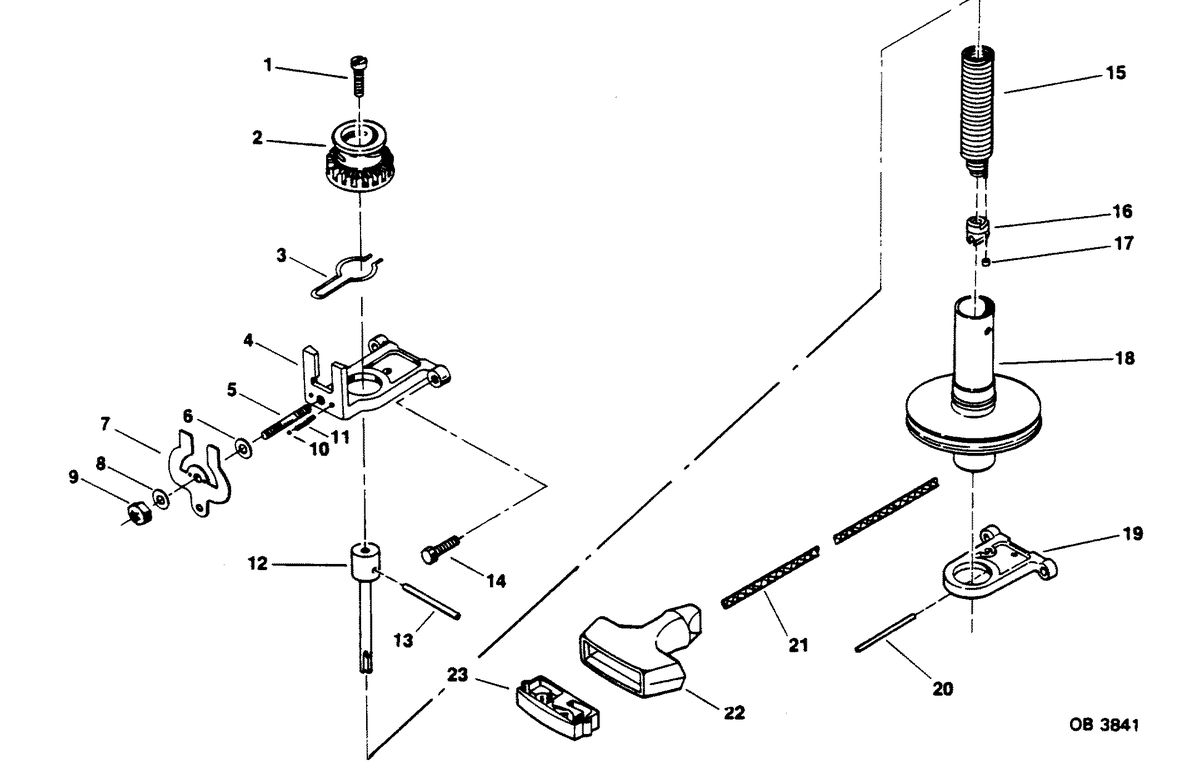 1
2
3
4
5
6
7
8
9
10
11
12
13
14
15
16
17
18
19
20
21
22
23
OB 3841