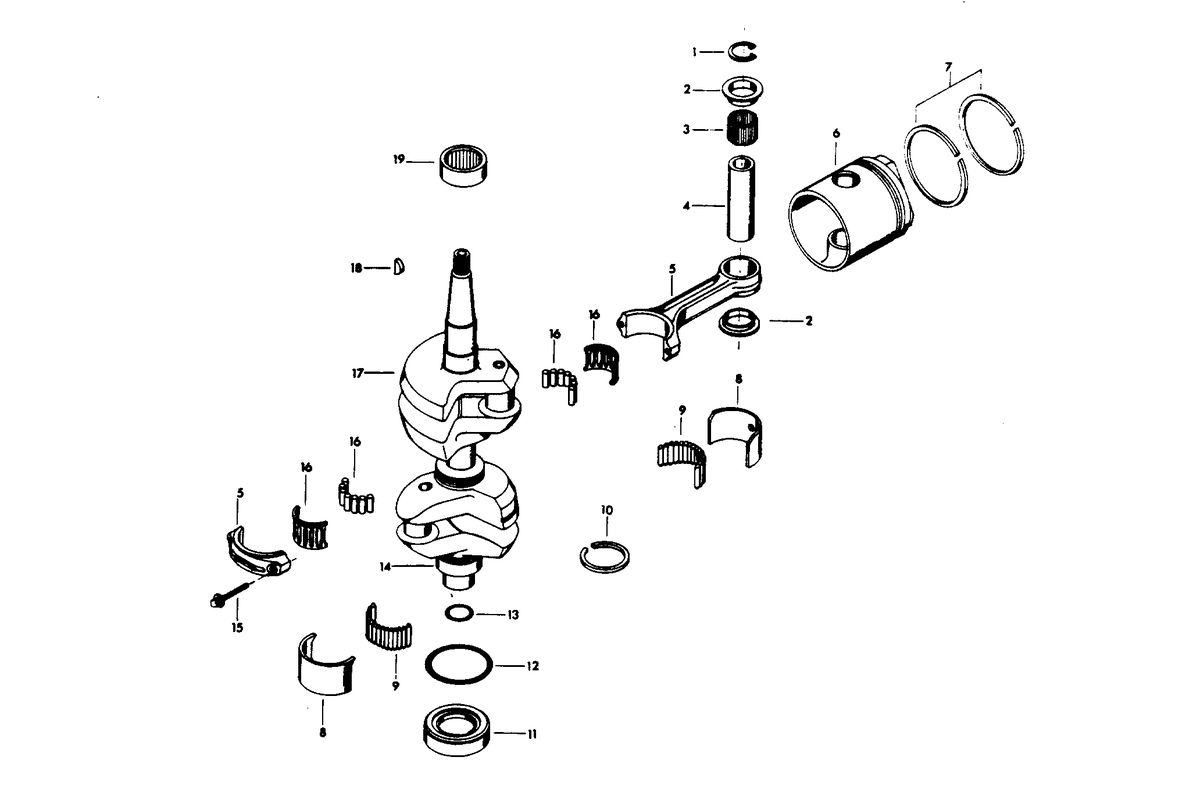 1
2
3
7
6
19
4
18
5
2
16
16
17
8
9
16
16
5
10
14
15
13
9
12
8
11