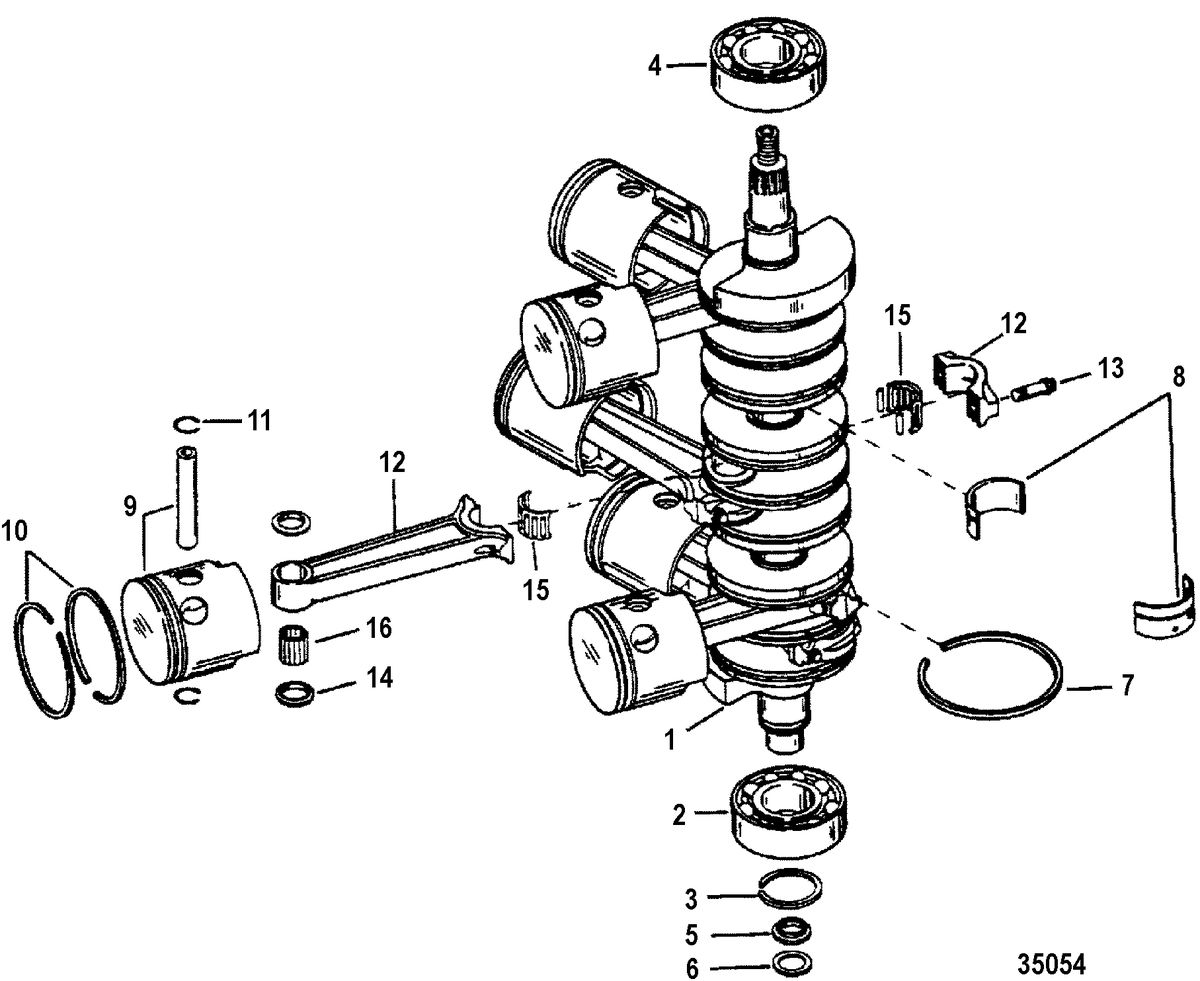 4
15
12
13
8
11
12
9
10
15
16
14
7
1
2
3
5
6
35054