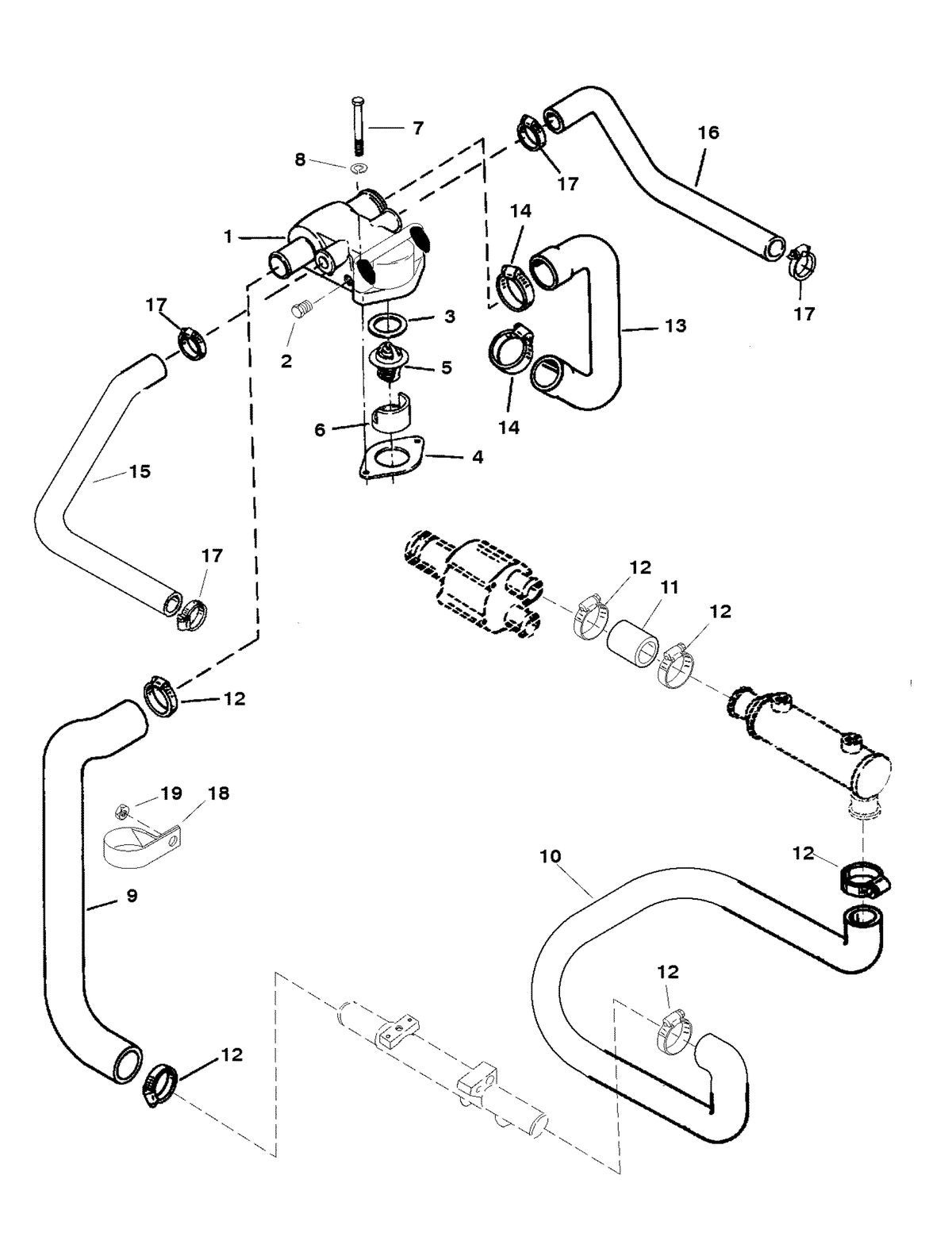 7
8
16
17
14
1
17
3
13
17
2
5
14
6
4
15
17
12
11
12
12
19
18
9
10
12
12
12