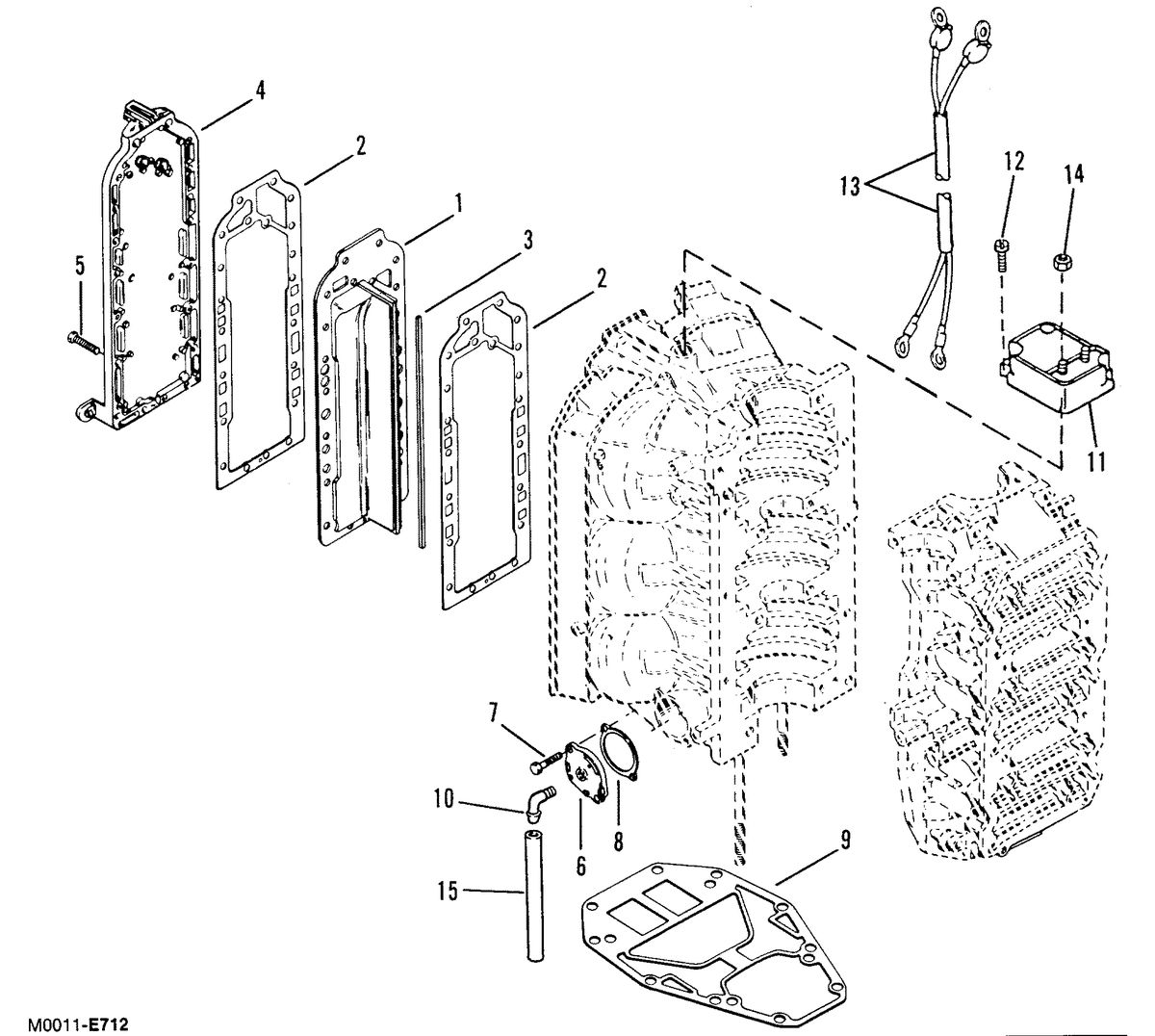 4
2
1
3
2
5
13
12
14
11
7
10
6
8
9
15
M0011-E712