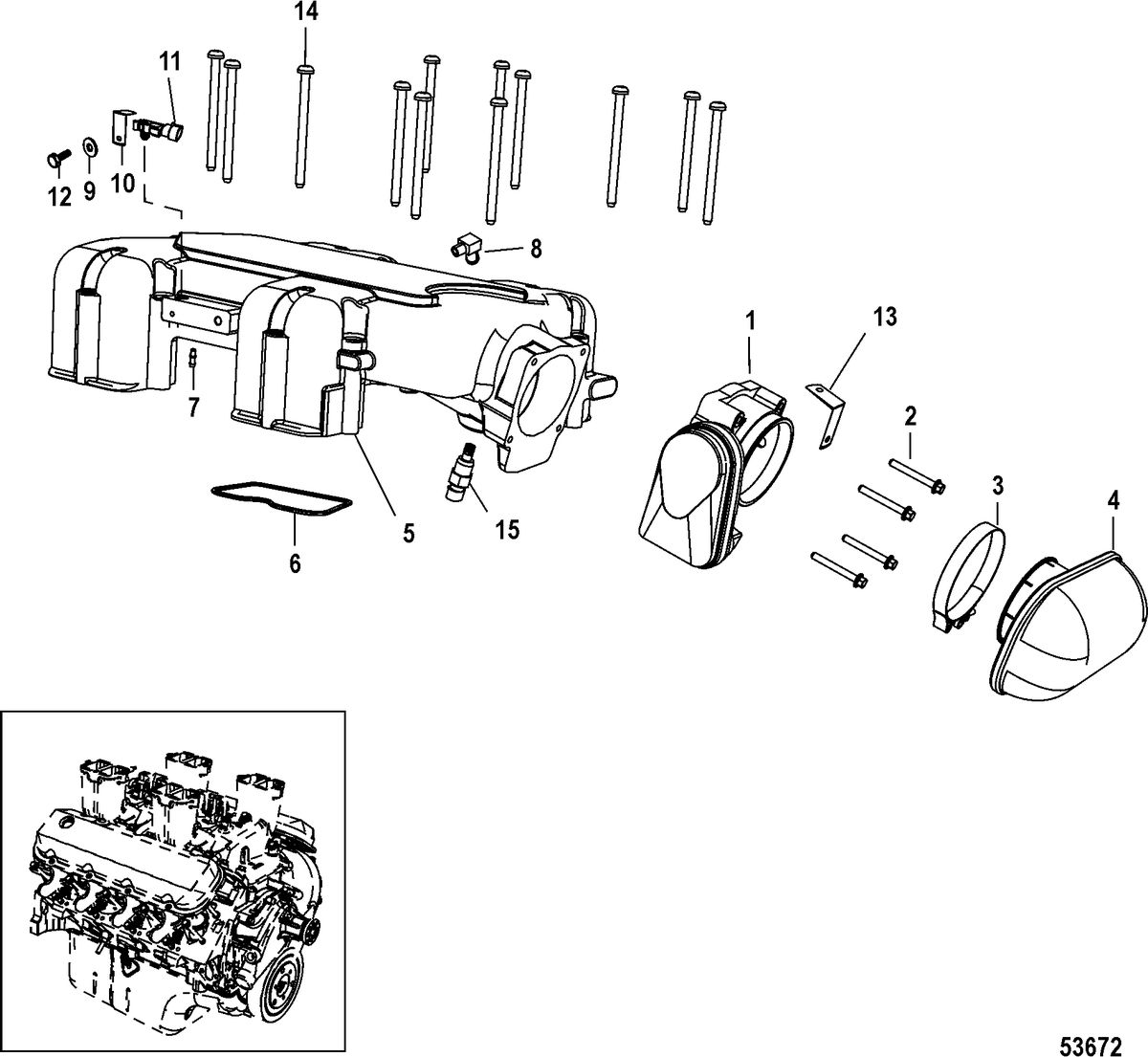 14
11
12
9
10
8
1
13
7
2
3
4
5
15
6
53672